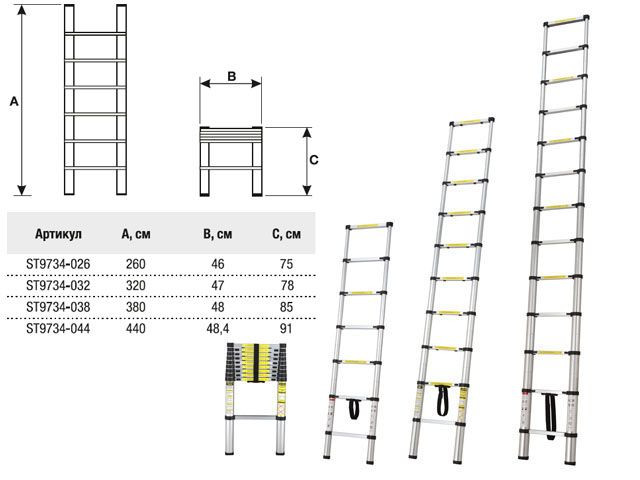 A

B

C

| Артикул | A, см | B, см | C, см |
|---|---|---|---|
| ST9734-026 | 260 | 46 | 75 |
| ST9734-032 | 320 | 47 | 78 |
| ST9734-038 | 380 | 48 | 85 |
| ST9734-044 | 440 | 48,4 | 91 |