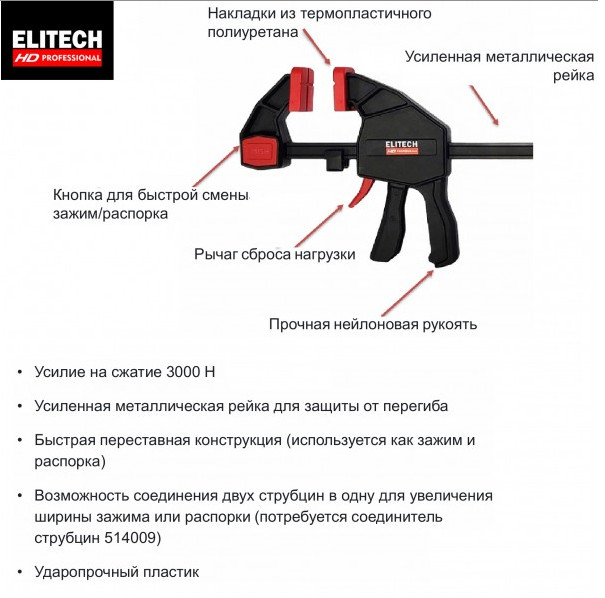 ELITECH
HD PROFESSIONAL

Накладки из термопластичного полиуретана

Усиленная металлическая рейка

ELITECH
HD PROFESSIONAL

Кнопка для быстрой смены зажим/распорка

Рычаг сброса нагрузки

Прочная нейлоновая рукоять

• Усилие на сжатие 3000 Н

• Усиленная металлическая рейка для защиты от перегиба

• Быстрая переставная конструкция (используется как зажим и распорка)

• Возможность соединения двух струбцин в одну для увеличения ширины зажима или распорки (потребуется соединитель струбцин 514009)

• Ударопрочный пластик