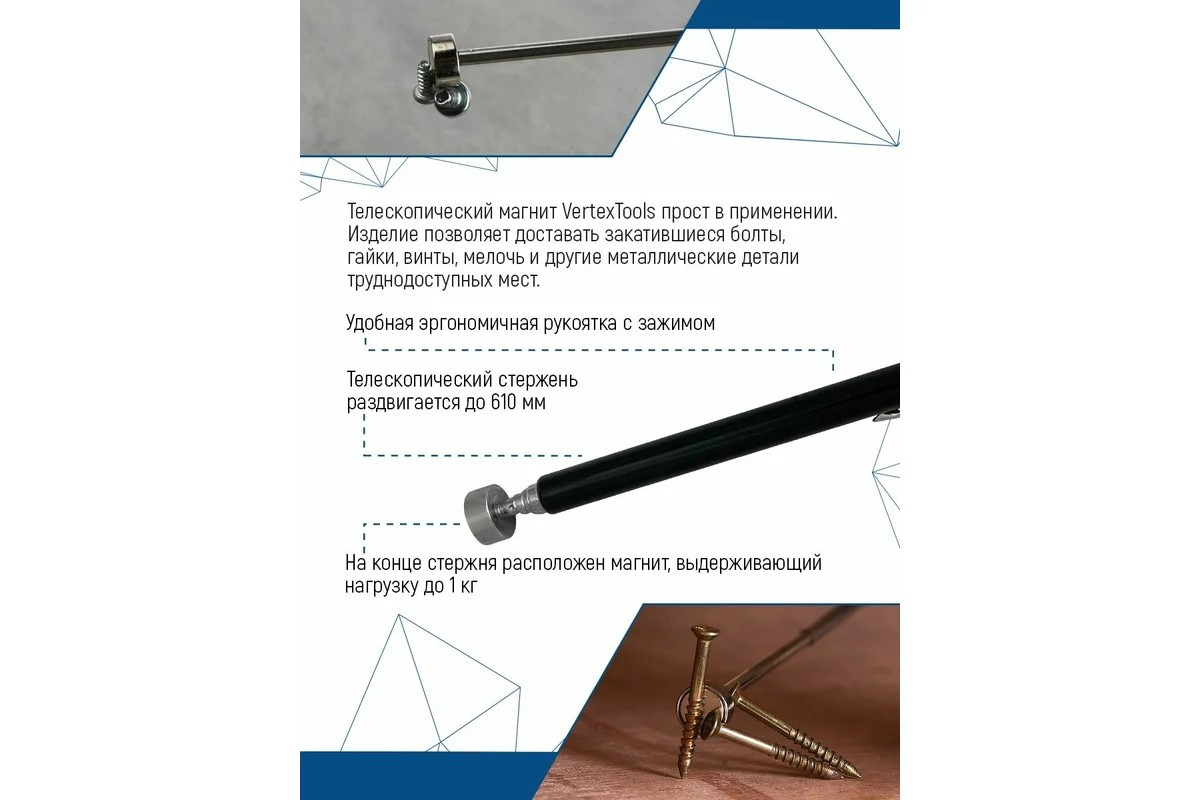 Телескопический магнит VertexTools прост в применении. Изделие позволяет доставать закатившиеся болты, гайки, винты, мелочь и другие металлические детали труднодоступных мест.

Удобная эргономичная рукоятка с зажимом

Телескопический стержень раздвигается до 610 мм

На конце стержня расположен магнит, выдерживающий нагрузку до 1 кг